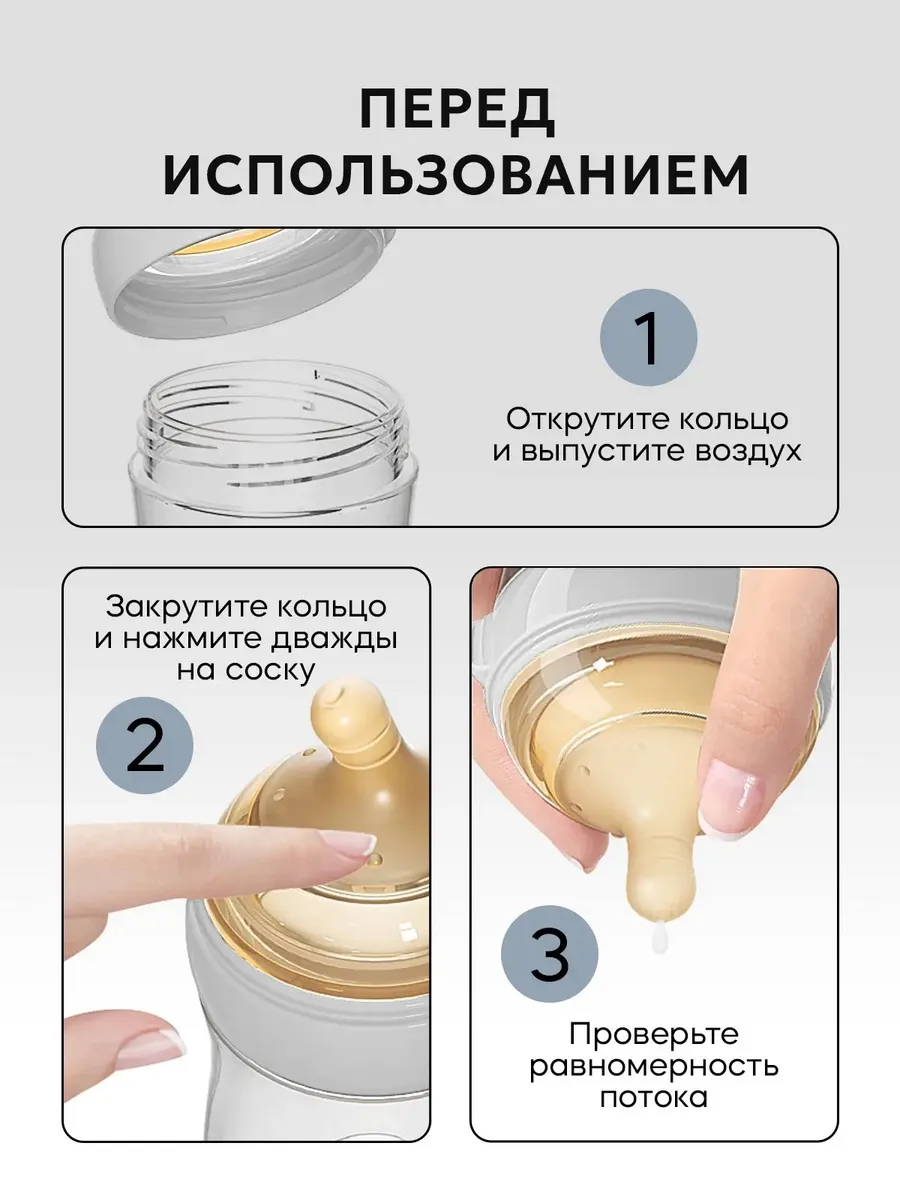 ПЕРЕД ИСПОЛЬЗОВАНИЕМ

1

Открутите кольцо и выпустите воздух

Закрутите кольцо и нажмите дважды на соску

2

3

Проверьте равномерность потока