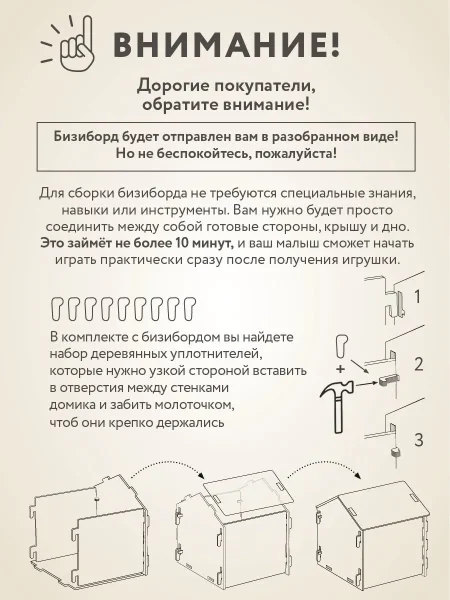 ВНИМАНИЕ!

Дорогие покупатели, обратите внимание!

Бизиборд будет отправлен вам в разобранном виде! Но не беспокойтесь, пожалуйста!

Для сборки бизиборда не требуются специальные знания, навыки или инструменты. Вам нужно будет просто соединить между собой готовые стороны, крышу и дно. Это займёт не более 10 минут, и ваш малыш сможет начать играть практически сразу после получения игрушки.

В комплекте с бизибордом вы найдете набор деревянных уплотнителей, которые нужно узкой стороной вставить в отверстия между стенками домика и забить молоточком, чтоб они крепко держались

1

+

2

3